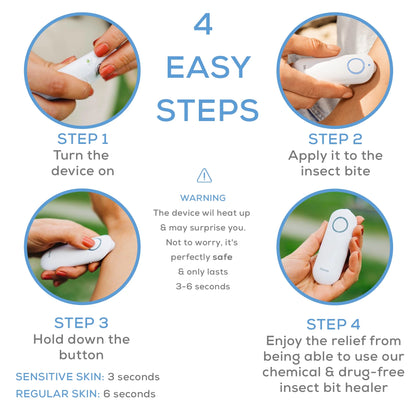 4 EASY STEPS

STEP 1
Turn the device on

STEP 2
Apply it to the insect bite

WARNING
The device wil heat up & may surprise you. Not to worry, it's perfectly safe & only lasts 3-6 seconds

STEP 3
Hold down the button

SENSITIVE SKIN: 3 seconds
REGULAR SKIN: 6 seconds

STEP 4
Enjoy the relief from being able to use our chemical & drug-free insect bit healer